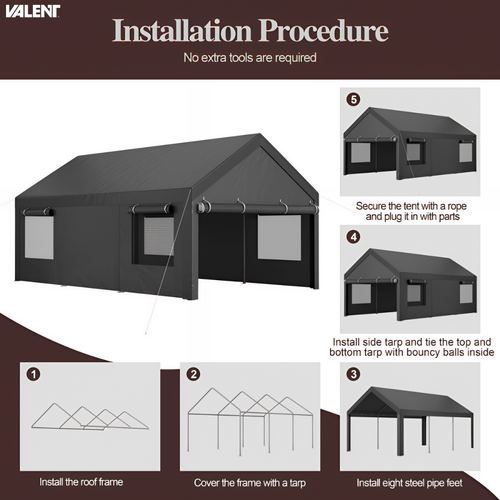 VALENT

Installation Procedure

No extra tools are required

5

Secure the tent with a rope and plug it in with parts

4

Install side tarp and tie the top and bottom tarp with bouncy balls inside

1

Install the roof frame

2

Cover the frame with a tarp

3

Install eight steel pipe feet