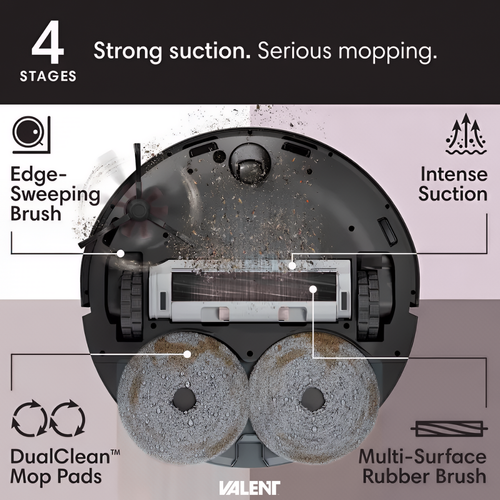 4
STAGES
Strong suction. Serious mopping.

Edge-Sweeping Brush

Intense Suction

DualClean™ Mop Pads

Multi-Surface Rubber Brush

VALENT